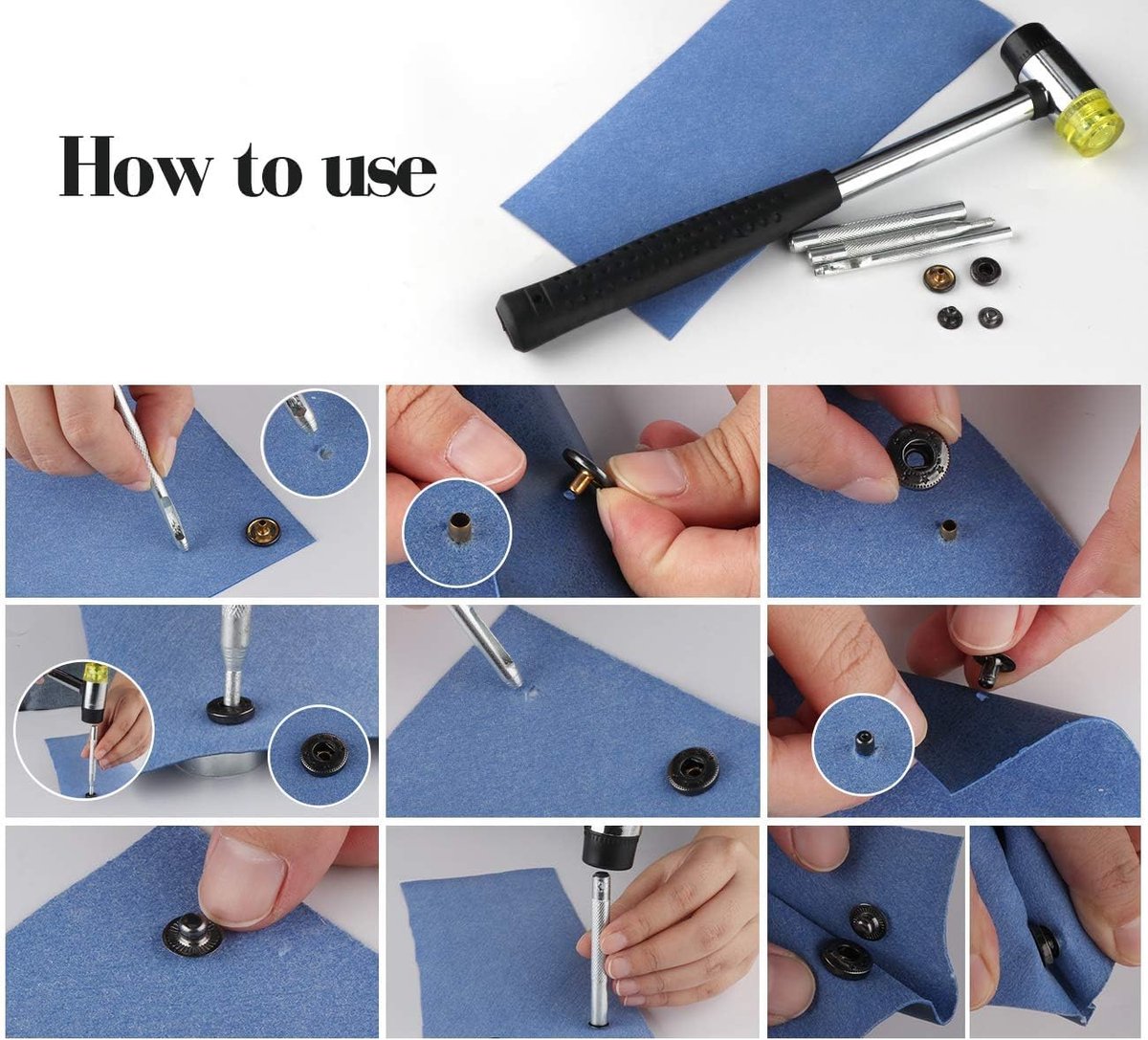 How to use