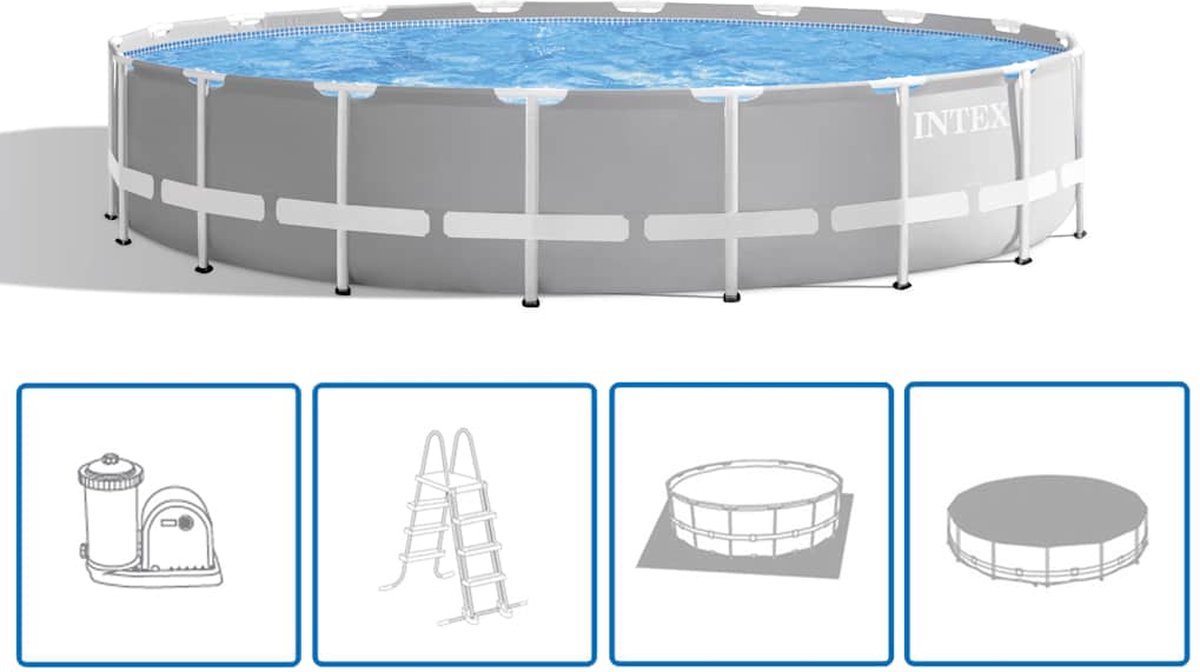 INTEX