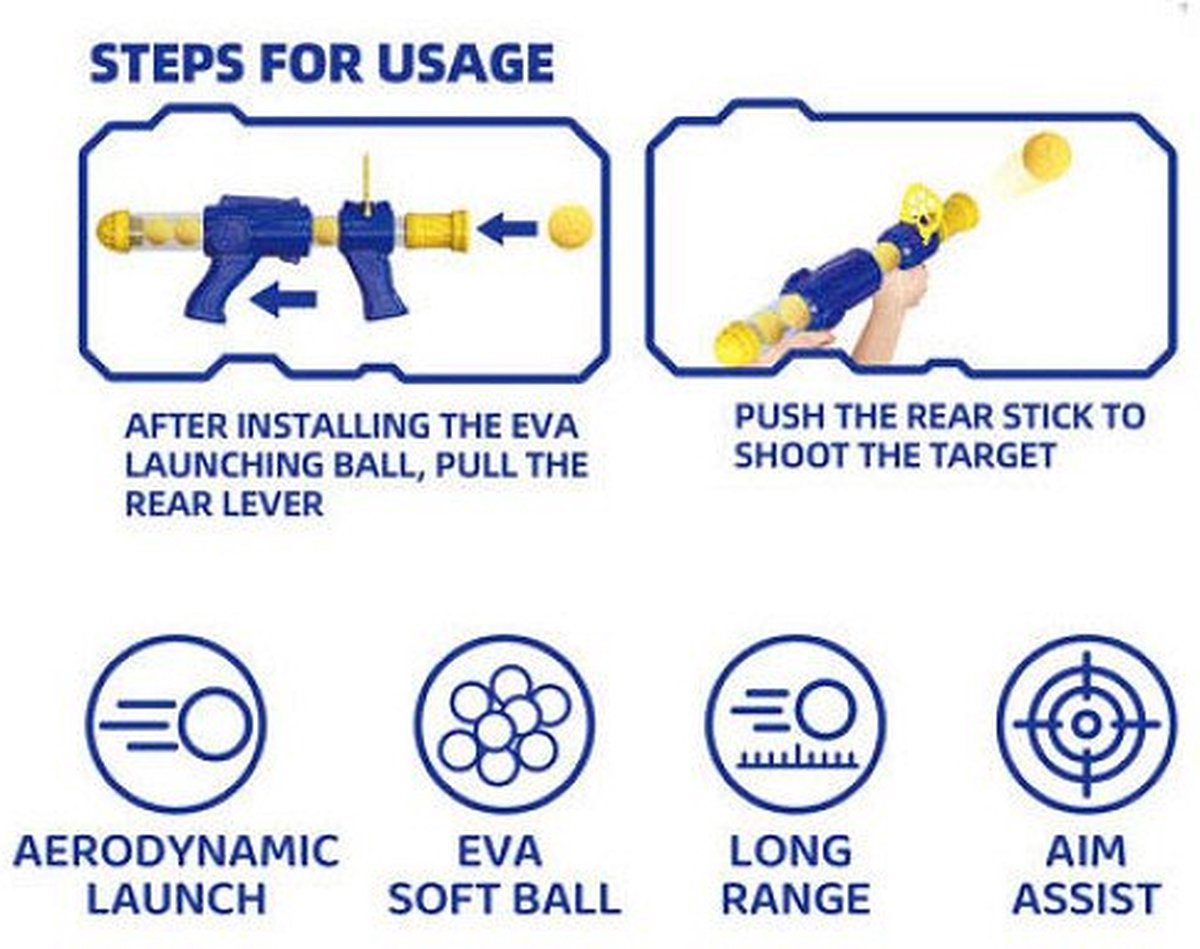 STEPS FOR USAGE

AFTER INSTALLING THE EVA LAUNCHING BALL, PULL THE REAR LEVER

PUSH THE REAR STICK TO SHOOT THE TARGET

AERODYNAMIC LAUNCH

EVA SOFT BALL

LONG RANGE

AIM ASSIST