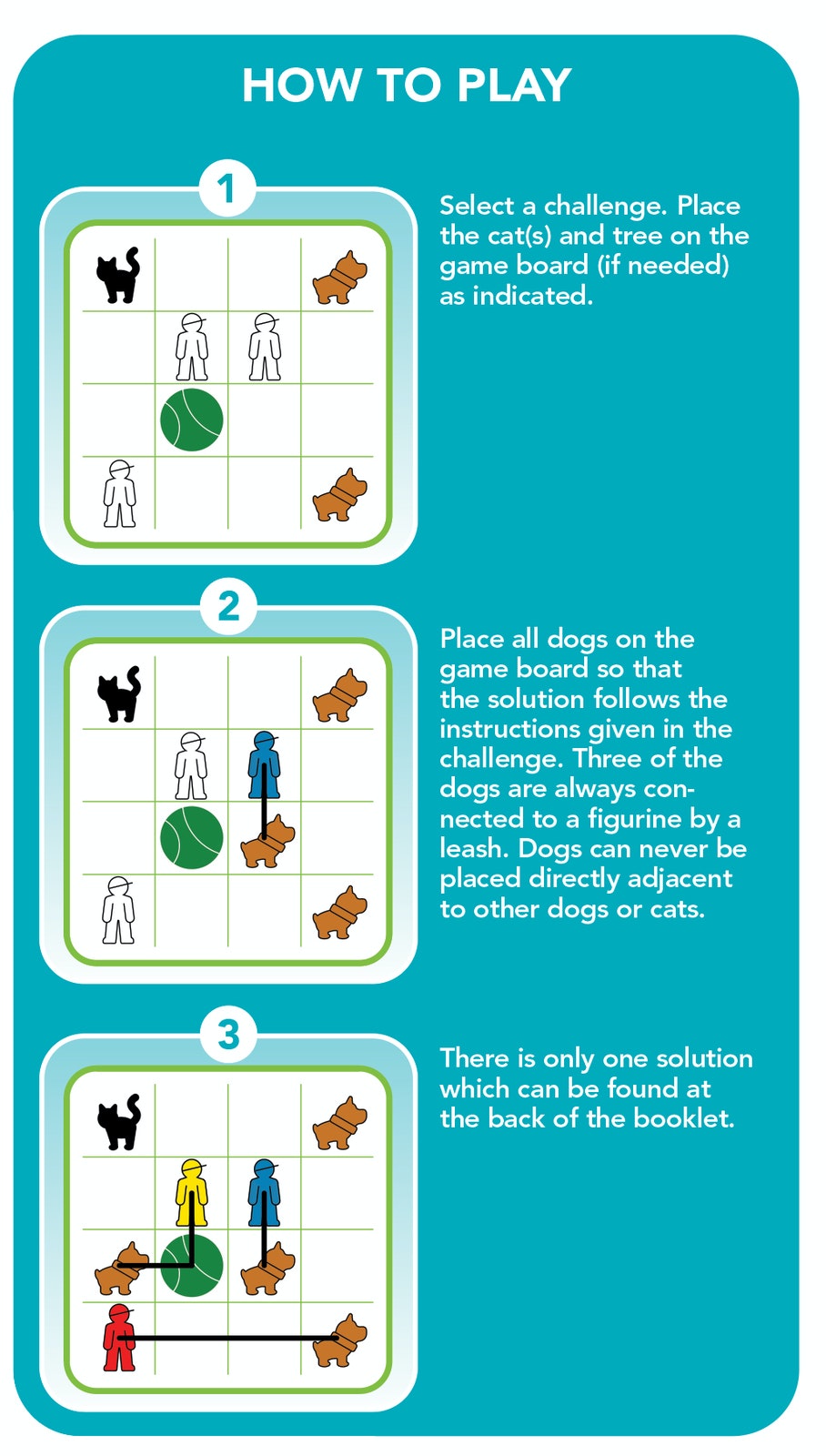 HOW TO PLAY

1

Select a challenge. Place the cat(s) and tree on the game board (if needed) as indicated.

2

Place all dogs on the game board so that the solution follows the instructions given in the challenge. Three of the dogs are always connected to a figurine by a leash. Dogs can never be placed directly adjacent to other dogs or cats.

3

There is only one solution which can be found at the back of the booklet.