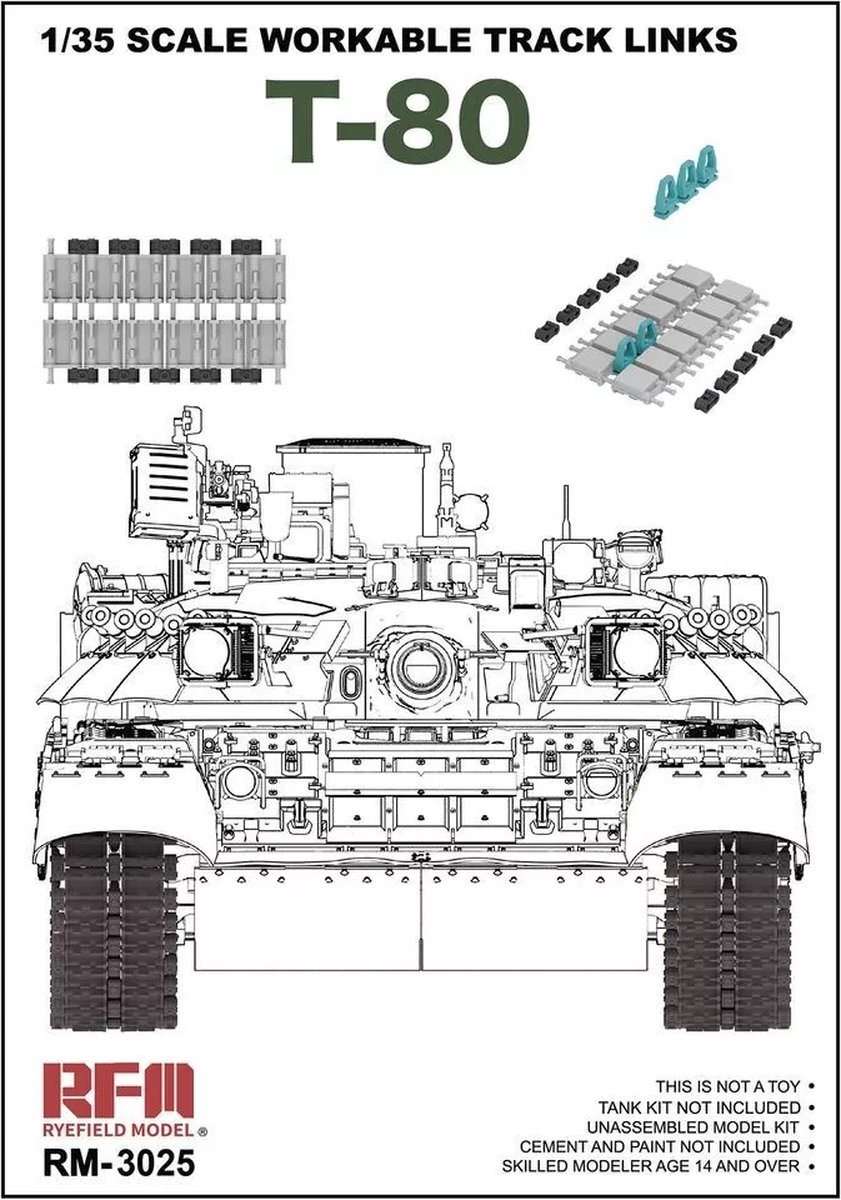 1/35 SCALE WORKABLE TRACK LINKS

T-80

RFM
RYEFIELD MODEL®
RM-3025

THIS IS NOT A TOY •
TANK KIT NOT INCLUDED •
UNASSEMBLED MODEL KIT •
CEMENT AND PAINT NOT INCLUDED •
SKILLED MODELER AGE 14 AND OVER •